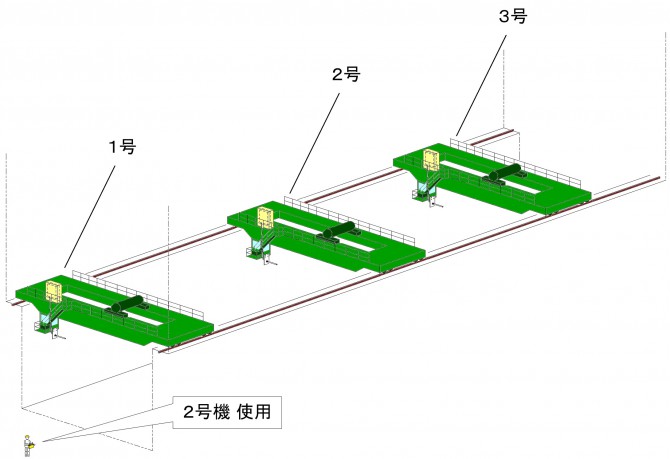 3号

2号

1号

2号機 使用